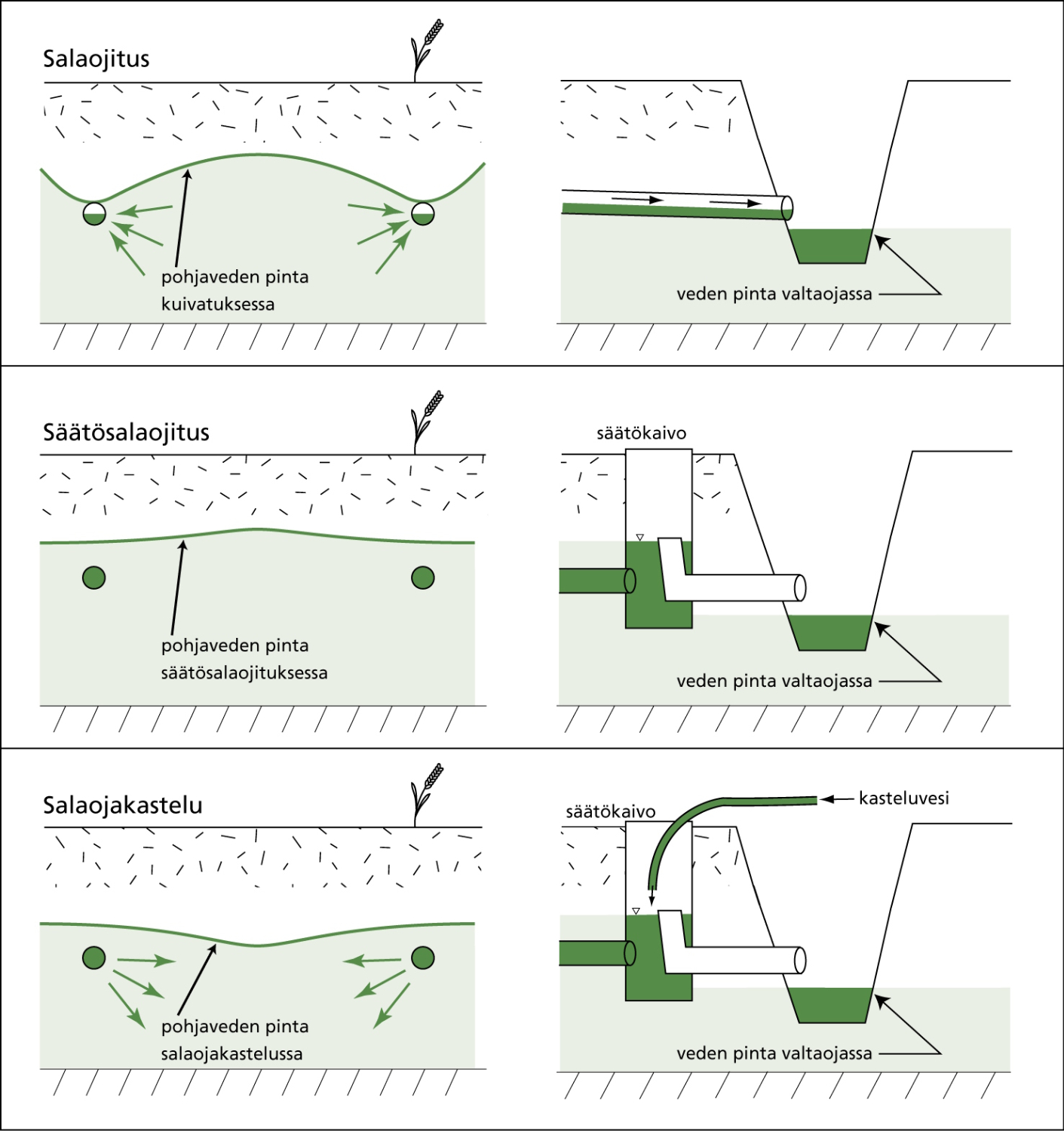 Salaojitus

pohjaveden pinta kuivatuksessa

veden pinta valtaojassa

Säätösalaojitus

pohjaveden pinta säätösalaojituksessa

säätökaivo

veden pinta valtaojassa

Salaojakastelu

pohjaveden pinta salaojakastelussa

säätökaivo

kasteluvesi

veden pinta valtaojassa